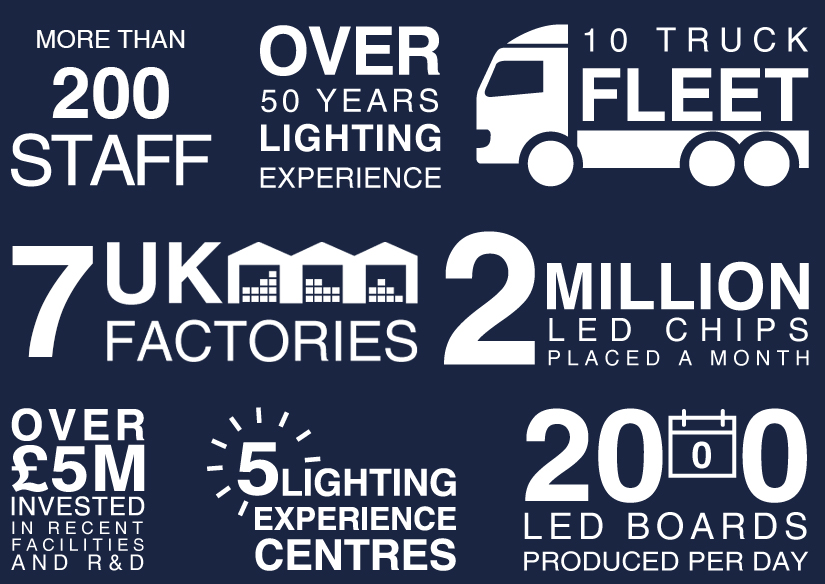 MORE THAN
200
STAFF

OVER
50 YEARS
LIGHTING
EXPERIENCE

10 TRUCK
FLEET

7 UK
FACTORIES

2 MILLION
LED CHIPS
PLACED A MONTH

OVER
£5M
INVESTED
IN RECENT
FACILITIES
AND R&D

5 LIGHTING
EXPERIENCE
CENTRES

2000
LED BOARDS
PRODUCED PER DAY