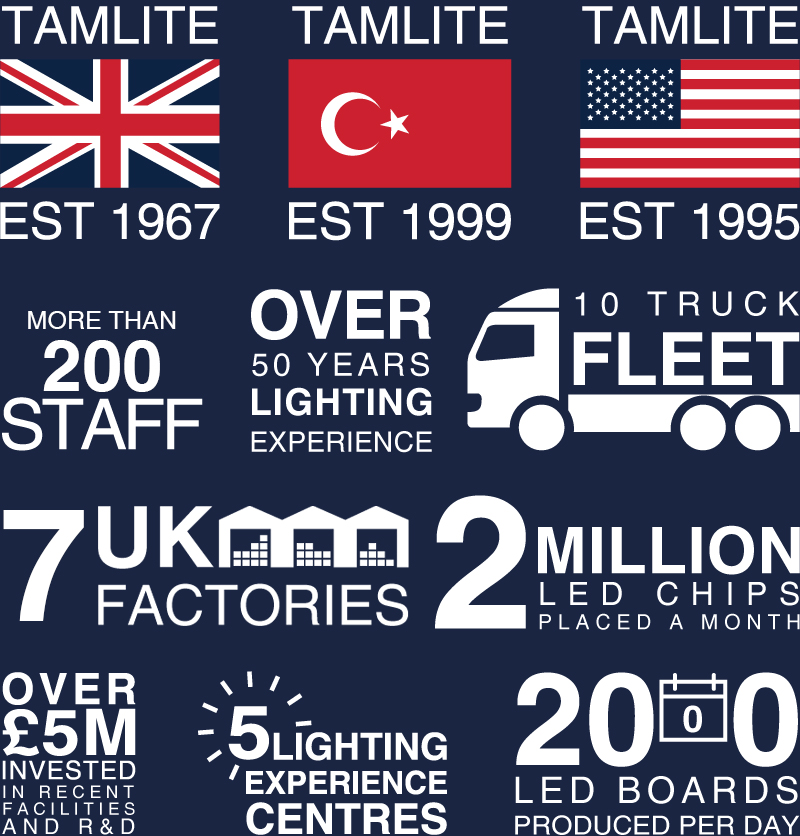 TAMLITE
EST 1967

TAMLITE
EST 1999

TAMLITE
EST 1995

MORE THAN 200 STAFF

OVER 50 YEARS LIGHTING EXPERIENCE

10 TRUCK FLEET

7 UK FACTORIES

2 MILLION LED CHIPS PLACED A MONTH

OVER £5M INVESTED IN RECENT FACILITIES AND R&D

5 LIGHTING EXPERIENCE CENTRES

2000 LED BOARDS PRODUCED PER DAY