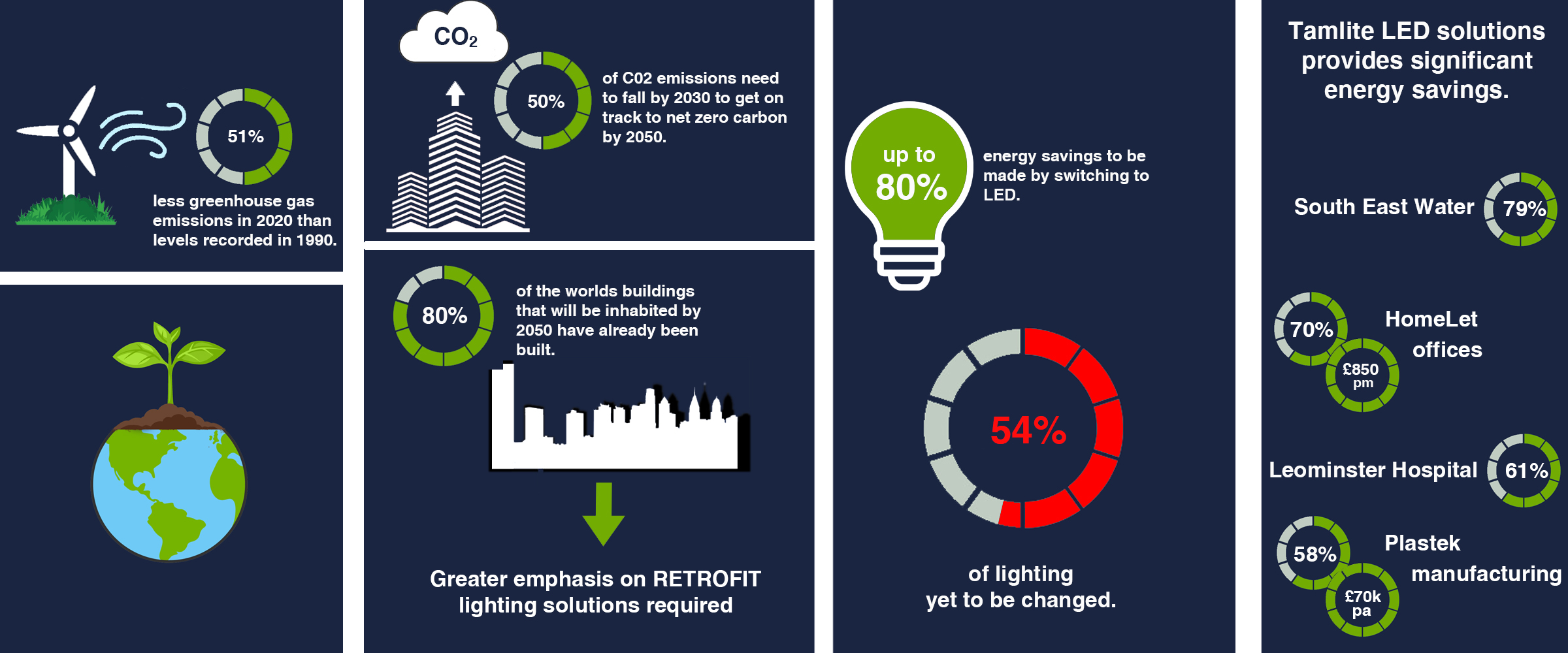 51%

less greenhouse gas emissions in 2020 than levels recorded in 1990.

$CO_2$

50%

of C02 emissions need to fall by 2030 to get on track to net zero carbon by 2050.

80%

of the worlds buildings that will be inhabited by 2050 have already been built.

Greater emphasis on RETROFIT lighting solutions required

up to 80%

energy savings to be made by switching to LED.

54%

of lighting yet to be changed.

Tamlite LED solutions provides significant energy savings.

South East Water 79%

70% HomeLet offices £850 pm

Leominster Hospital 61%

58% Plastek manufacturing £70k pa