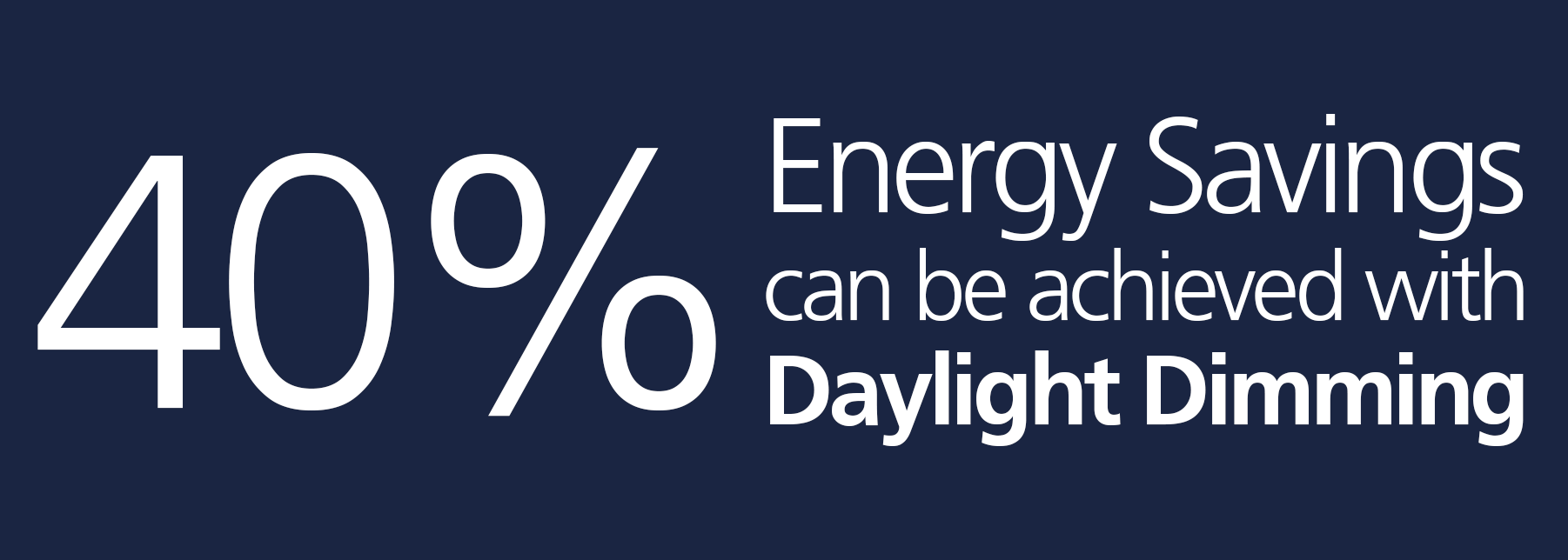 40% Energy Savings can be achieved with Daylight Dimming