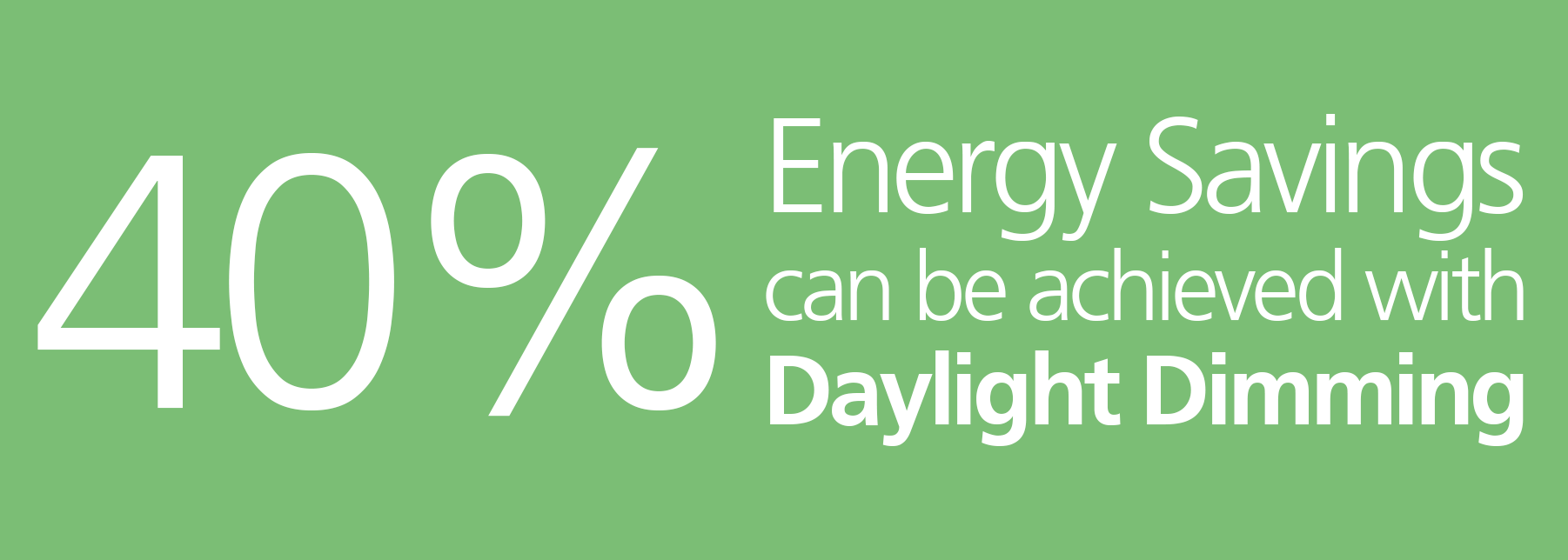 40% Energy Savings can be achieved with Daylight Dimming